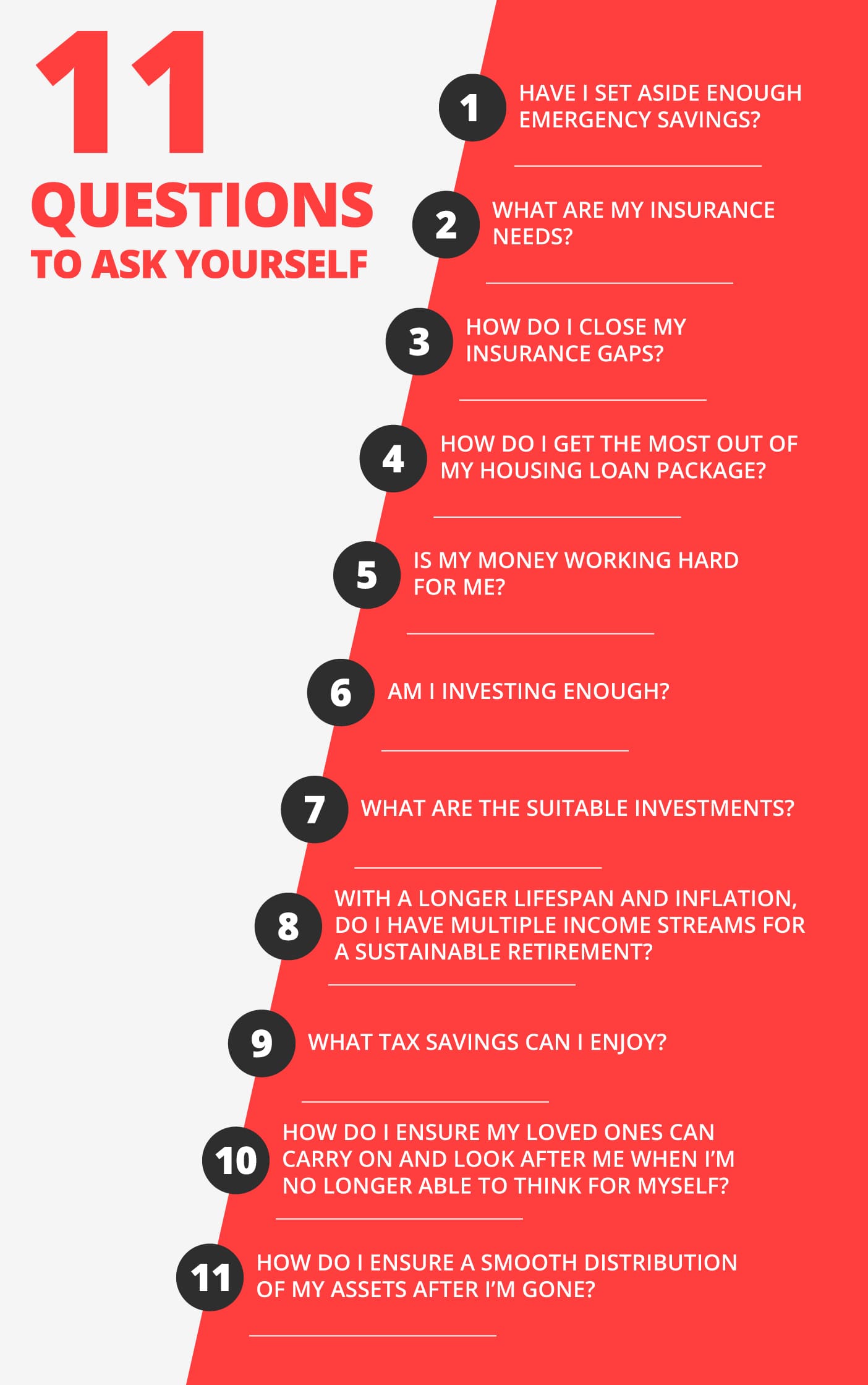 11
QUESTIONS
TO ASK YOURSELF

1 HAVE I SET ASIDE ENOUGH EMERGENCY SAVINGS?

2 WHAT ARE MY INSURANCE NEEDS?

3 HOW DO I CLOSE MY INSURANCE GAPS?

4 HOW DO I GET THE MOST OUT OF MY HOUSING LOAN PACKAGE?

5 IS MY MONEY WORKING HARD FOR ME?

6 AM I INVESTING ENOUGH?

7 WHAT ARE THE SUITABLE INVESTMENTS?

8 WITH A LONGER LIFESPAN AND INFLATION, DO I HAVE MULTIPLE INCOME STREAMS FOR A SUSTAINABLE RETIREMENT?

9 WHAT TAX SAVINGS CAN I ENJOY?

10 HOW DO I ENSURE MY LOVED ONES CAN CARRY ON AND LOOK AFTER ME WHEN I'M NO LONGER ABLE TO THINK FOR MYSELF?

11 HOW DO I ENSURE A SMOOTH DISTRIBUTION OF MY ASSETS AFTER I'M GONE?